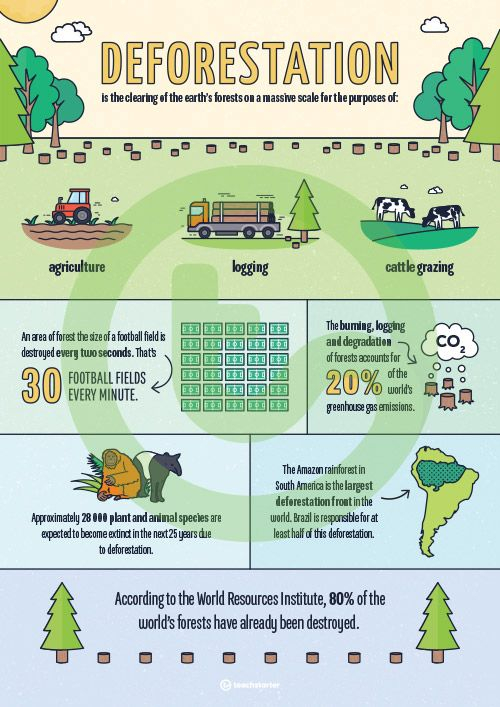 DEFORESTATION

is the clearing of the earth's forests on a massive scale for the purposes of:

agriculture

logging

cattle grazing

An area of forest the size of a football field is destroyed every two seconds. That's

30 FOOTBALL FIELDS EVERY MINUTE.

The burning, logging and degradation of forests accounts for

20% of the world's greenhouse gas emissions.

$CO_2$

Approximately 28 000 plant and animal species are expected to become extinct in the next 25 years due to deforestation.

The Amazon rainforest in South America is the largest deforestation front in the world. Brazil is responsible for at least half of this deforestation.

According to the World Resources Institute, 80% of the world's forests have already been destroyed.

teachstarter